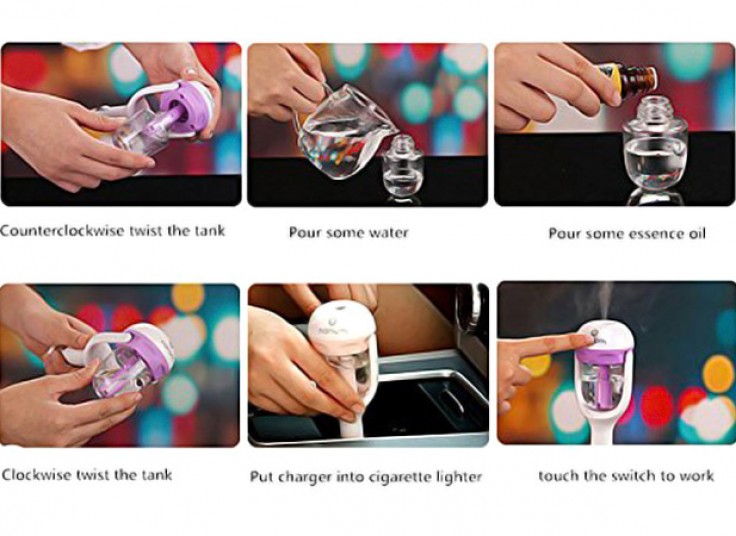 Counterclockwise twist the tank

Pour some water

Pour some essence oil

Clockwise twist the tank

Put charger into cigarette lighter

touch the switch to work