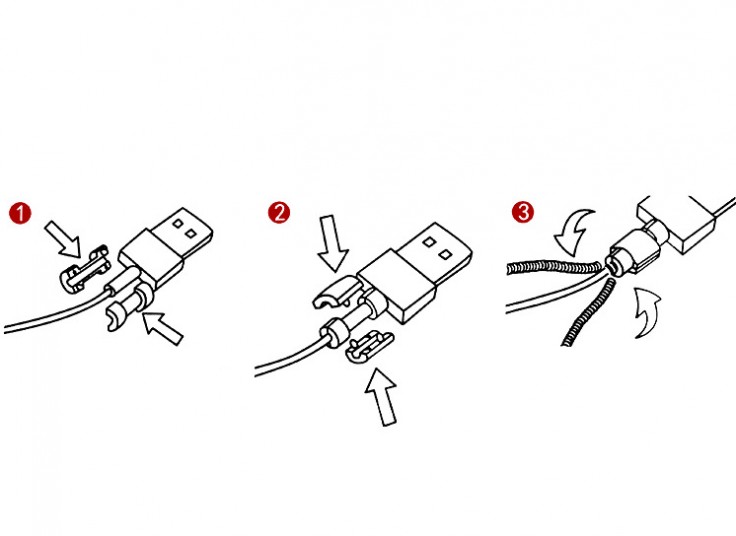 1

2

3