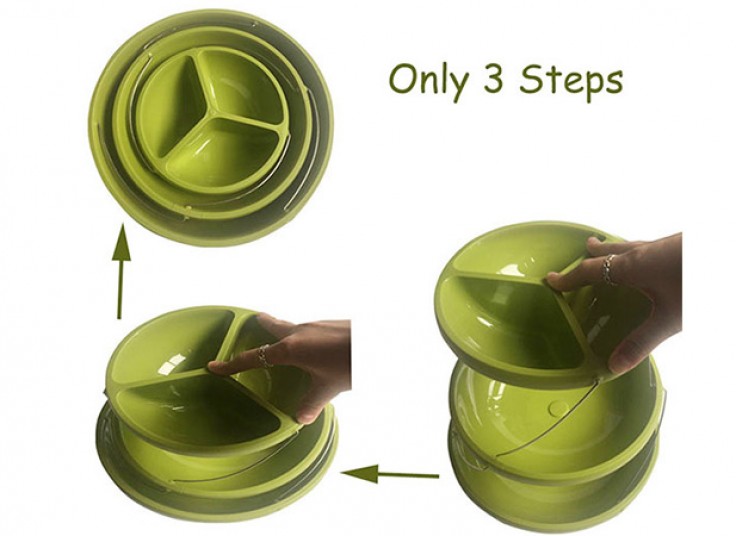 Only 3 Steps