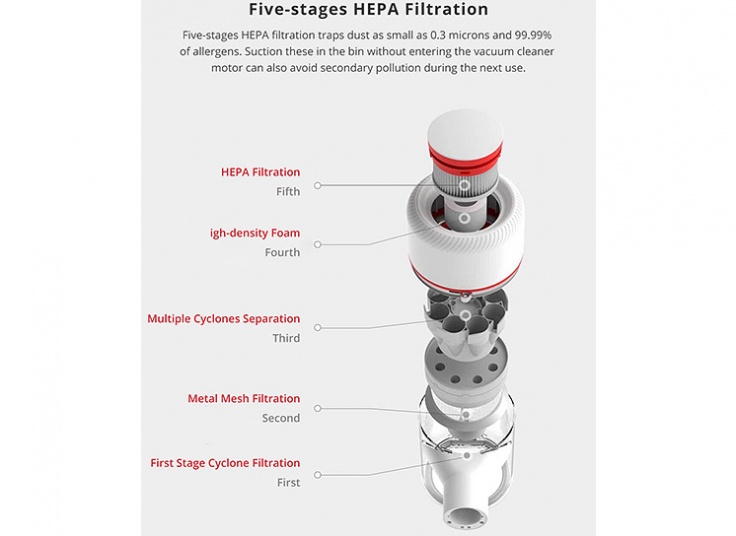 Five-stages HEPA Filtration

Five-stages HEPA filtration traps dust as small as 0.3 microns and 99.99% of allergens. Suction these in the bin without entering the vacuum cleaner motor can also avoid secondary pollution during the next use.

HEPA Filtration
Fifth

igh-density Foam
Fourth

Multiple Cyclones Separation
Third

Metal Mesh Filtration
Second

First Stage Cyclone Filtration
First