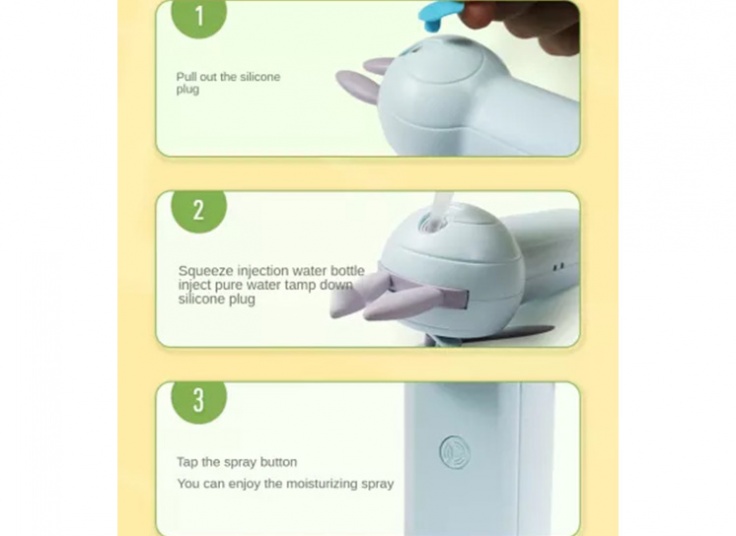 1

Pull out the silicone plug

2

Squeeze injection water bottle inject pure water tamp down silicone plug

3

Tap the spray button

You can enjoy the moisturizing spray