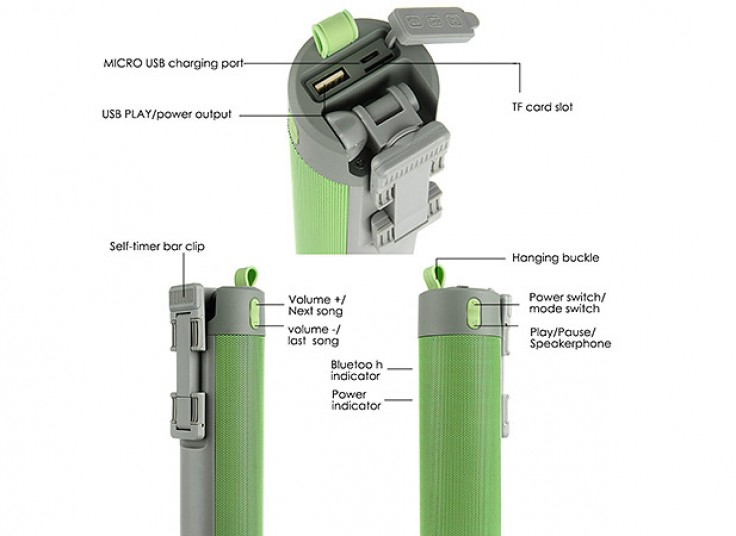 MICRO USB charging port

USB PLAY/power output

TF card slot

Self-timer bar clip

Volume +/
Next song

volume -/
last song

Hanging buckle

Power switch/
mode switch

Play/Pause/
Speakerphone

Bluetoo h
indicator

Power
indicator