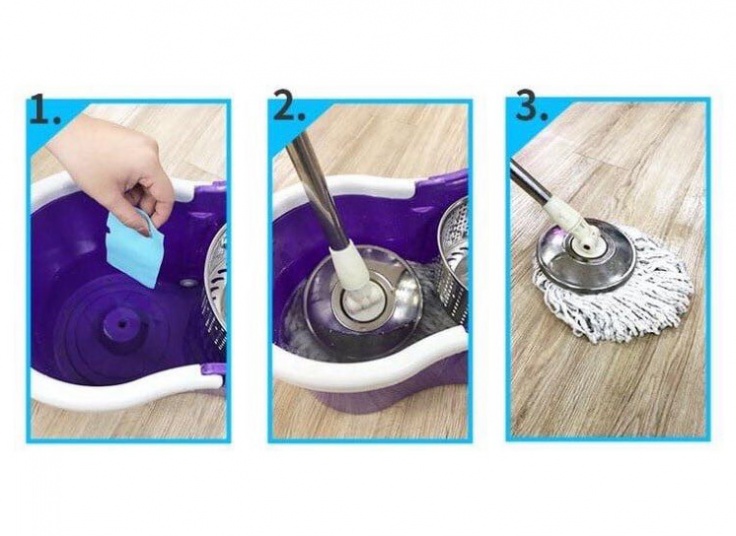 1.

2.

3.