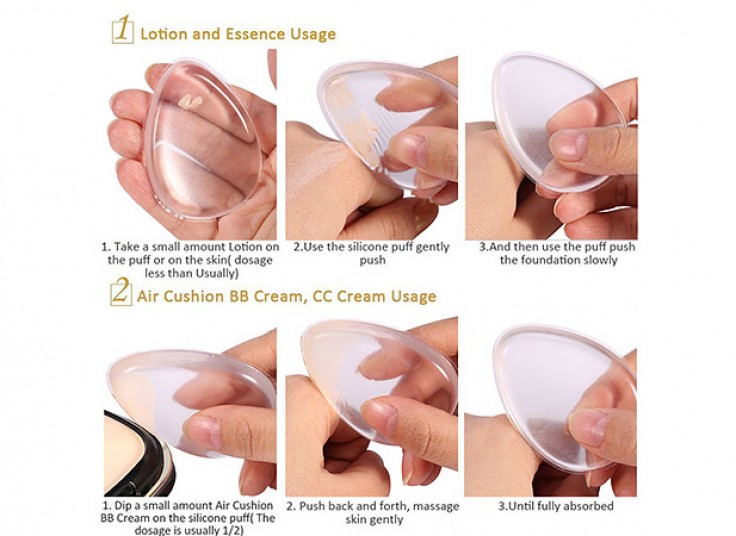 1 Lotion and Essence Usage

1. Take a small amount Lotion on the puff or on the skin( dosage less than Usually)

2.Use the silicone puff gently push

3.And then use the puff push the foundation slowly

2 Air Cushion BB Cream, CC Cream Usage

1. Dip a small amount Air Cushion BB Cream on the silicone puff( The dosage is usually 1/2)

2. Push back and forth, massage skin gently

3.Until fully absorbed