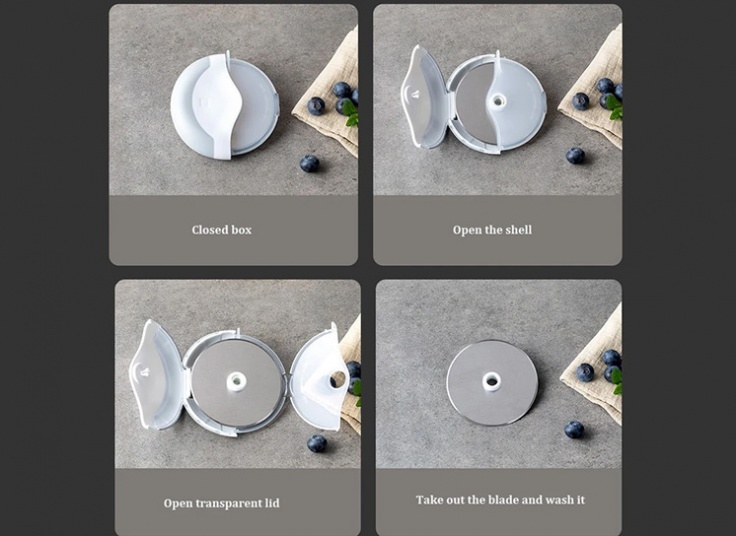 Closed box

Open the shell

Open transparent lid

Take out the blade and wash it