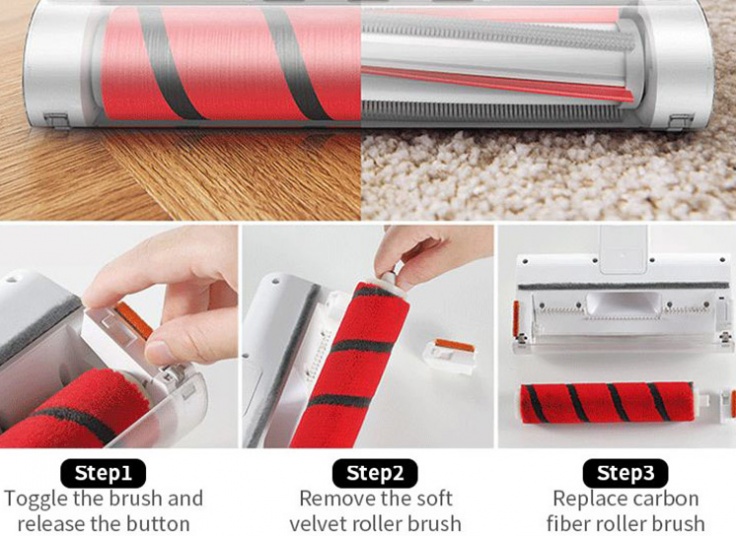 Step1
Toggle the brush and release the button

Step2
Remove the soft velvet roller brush

Step3
Replace carbon fiber roller brush