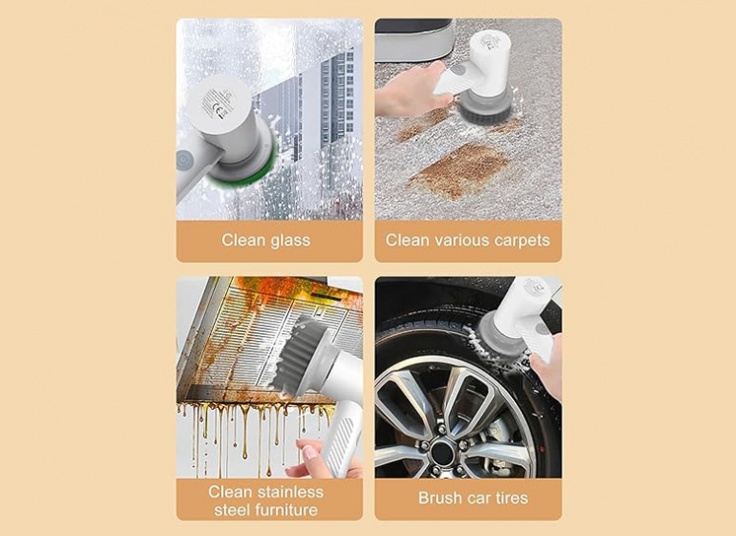 Clean glass

Clean various carpets

Clean stainless steel furniture

Brush car tires