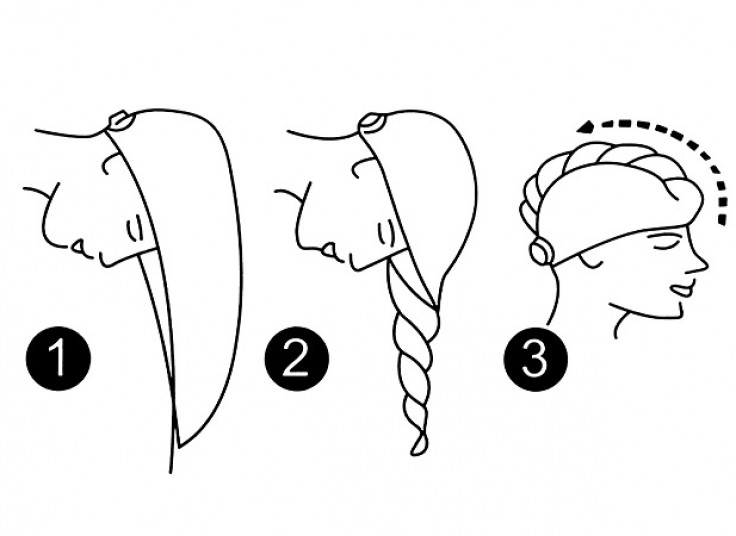 1

2

3