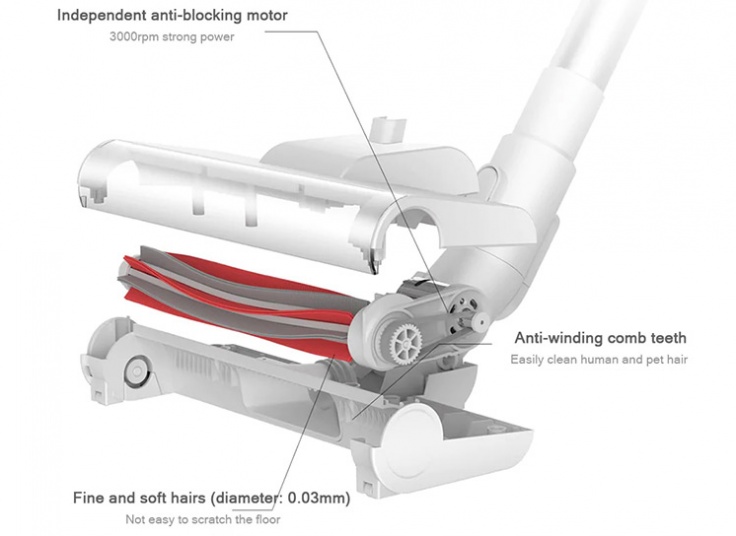 Independent anti-blocking motor
3000rpm strong power

Anti-winding comb teeth
Easily clean human and pet hair

Fine and soft hairs (diameter: 0.03mm)
Not easy to scratch the floor