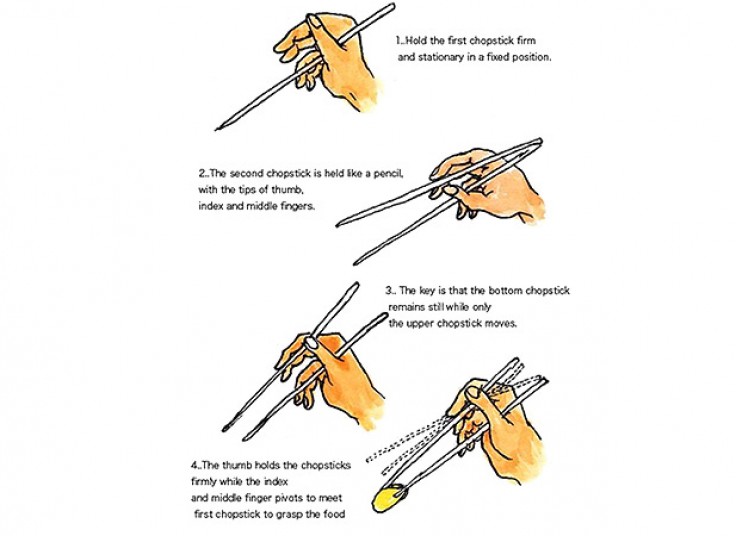 1..Hold the first chopstick firm and stationary in a fixed position.

2..The second chopstick is held like a pencil, with the tips of thumb, index and middle fingers.

3.. The key is that the bottom chopstick remains still while only the upper chopstick moves.

4..The thumb holds the chopsticks firmly while the index and middle finger pivots to meet first chopstick to grasp the food