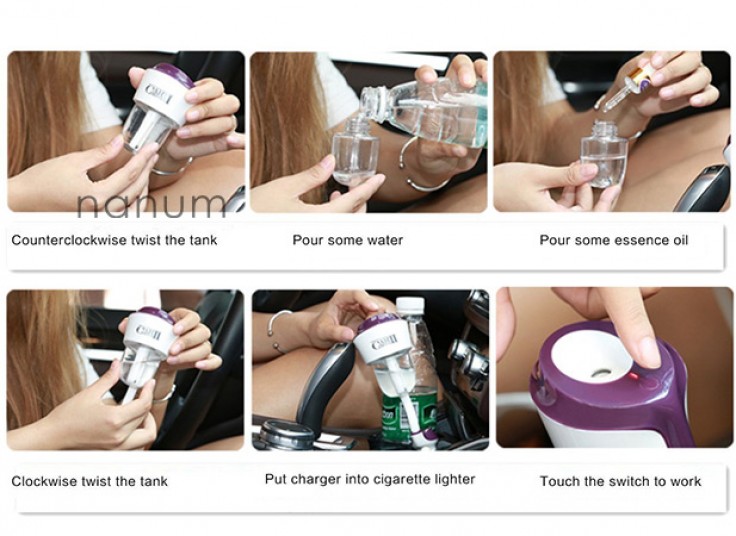 nanum

Counterclockwise twist the tank

Pour some water

Pour some essence oil

Clockwise twist the tank

Put charger into cigarette lighter

Touch the switch to work